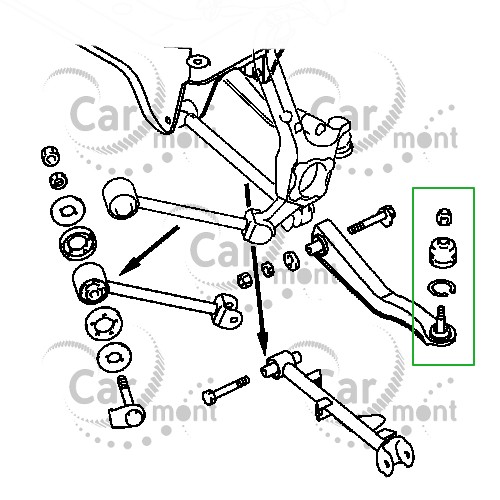 Car
mont
Car
mont
Car
mont
Car
mont
Car
mont