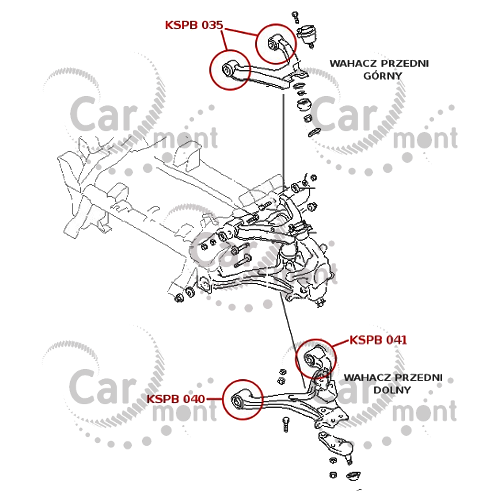 KSPB 035

WAHACZ PRZEDNI GÓRNY

Car mont

Car mont

Car mont

KSPB 041

WAHACZ PRZEDNI DOLNY

KSPB 040

Car mont

Car mont