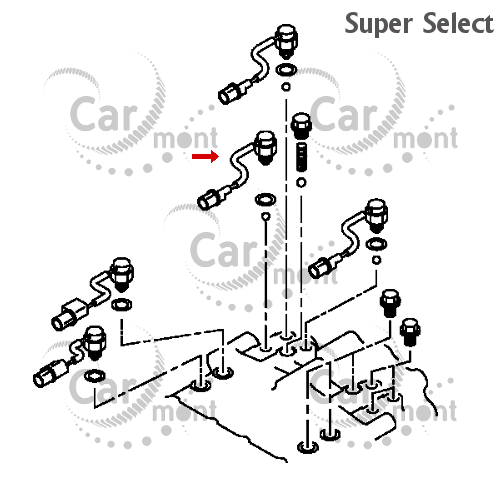 Super Select

Car mont

Car mont

Car mont

Car mont

Car mont