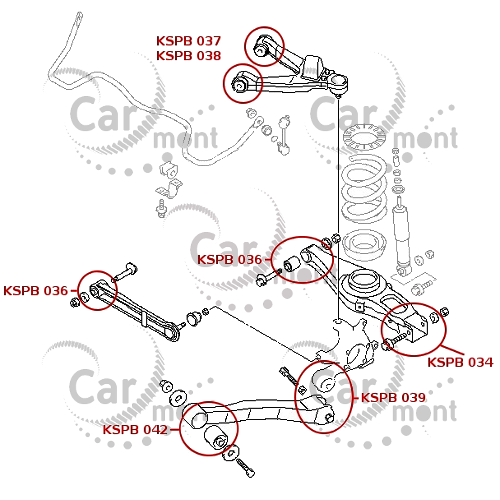 KSPB 037
KSPB 038

Car mont

Car mont

Car mont

KSPB 036

KSPB 036

KSPB 034

Car mont

Car mont

KSPB 039

KSPB 042