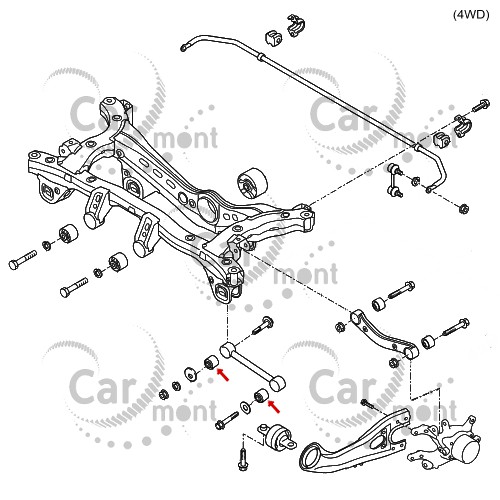 (4WD)

Car mont

Car mont

Car mont

Car mont

Car mont